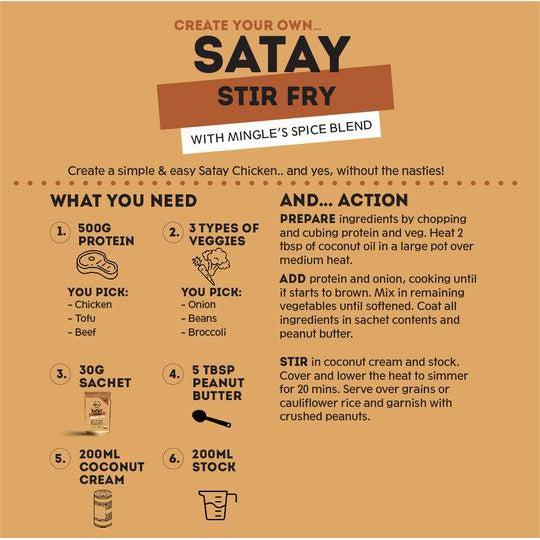 CREATE YOUR OWN...
SATAY
STIR FRY
WITH MINGLE'S SPICE BLEND

Create a simple & easy Satay Chicken.. and yes, without the nasties!

WHAT YOU NEED

1. 500G PROTEIN

YOU PICK:
- Chicken
- Tofu
- Beef

2. 3 TYPES OF VEGGIES

YOU PICK:
- Onion
- Beans
- Broccoli

3. 30G SACHET

4. 5 TBSP PEANUT BUTTER

5. 200ML COCONUT CREAM

6. 200ML STOCK

AND... ACTION

PREPARE ingredients by chopping and cubing protein and veg. Heat 2 tbsp of coconut oil in a large pot over medium heat.

ADD protein and onion, cooking until it starts to brown. Mix in remaining vegetables until softened. Coat all ingredients in sachet contents and peanut butter.

STIR in coconut cream and stock. Cover and lower the heat to simmer for 20 mins. Serve over grains or cauliflower rice and garnish with crushed peanuts.